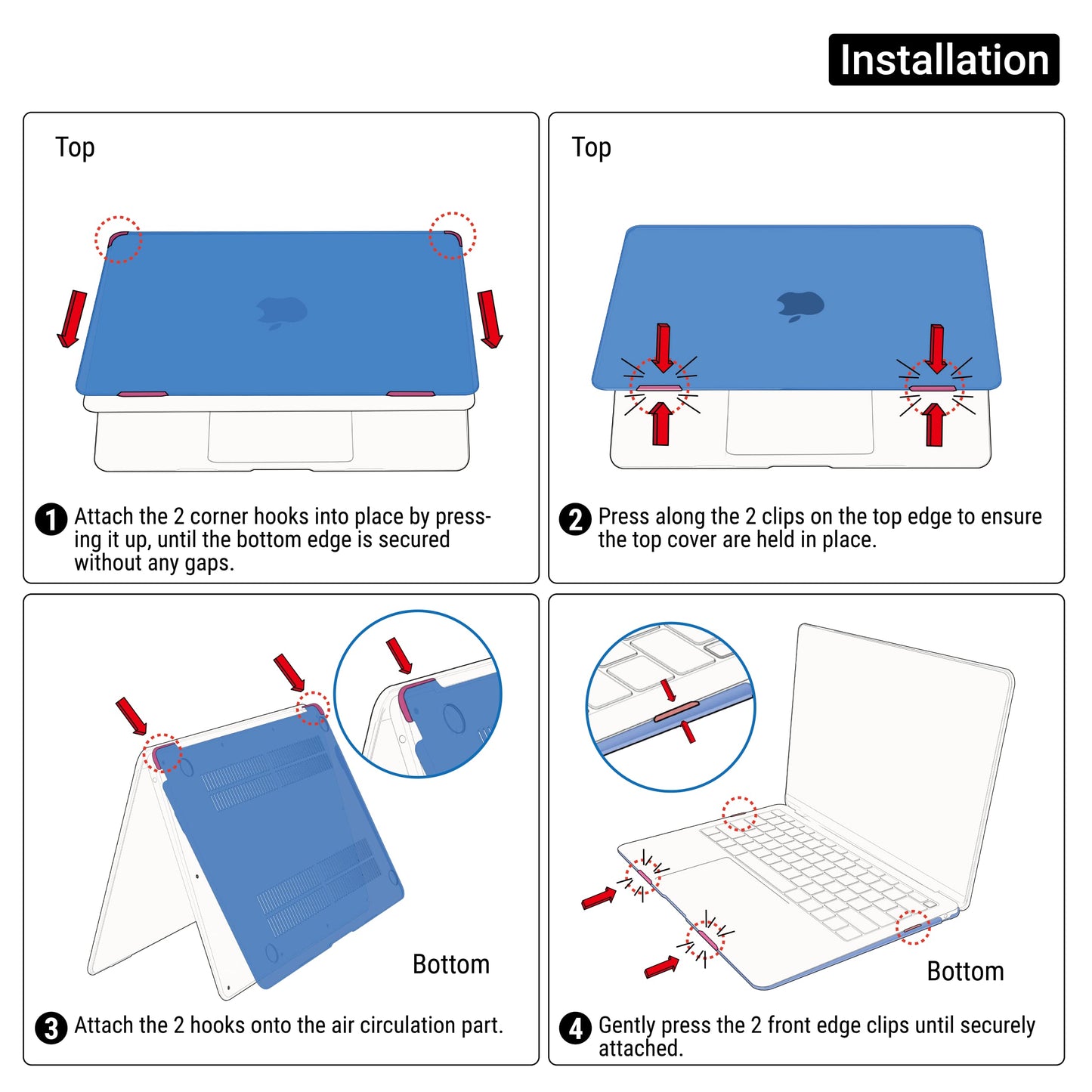 Installation

Top

1 Attach the 2 corner hooks into place by pressing it up, until the bottom edge is secured without any gaps.

Top

2 Press along the 2 clips on the top edge to ensure the top cover are held in place.

Bottom

3 Attach the 2 hooks onto the air circulation part.

Bottom

4 Gently press the 2 front edge clips until securely attached.