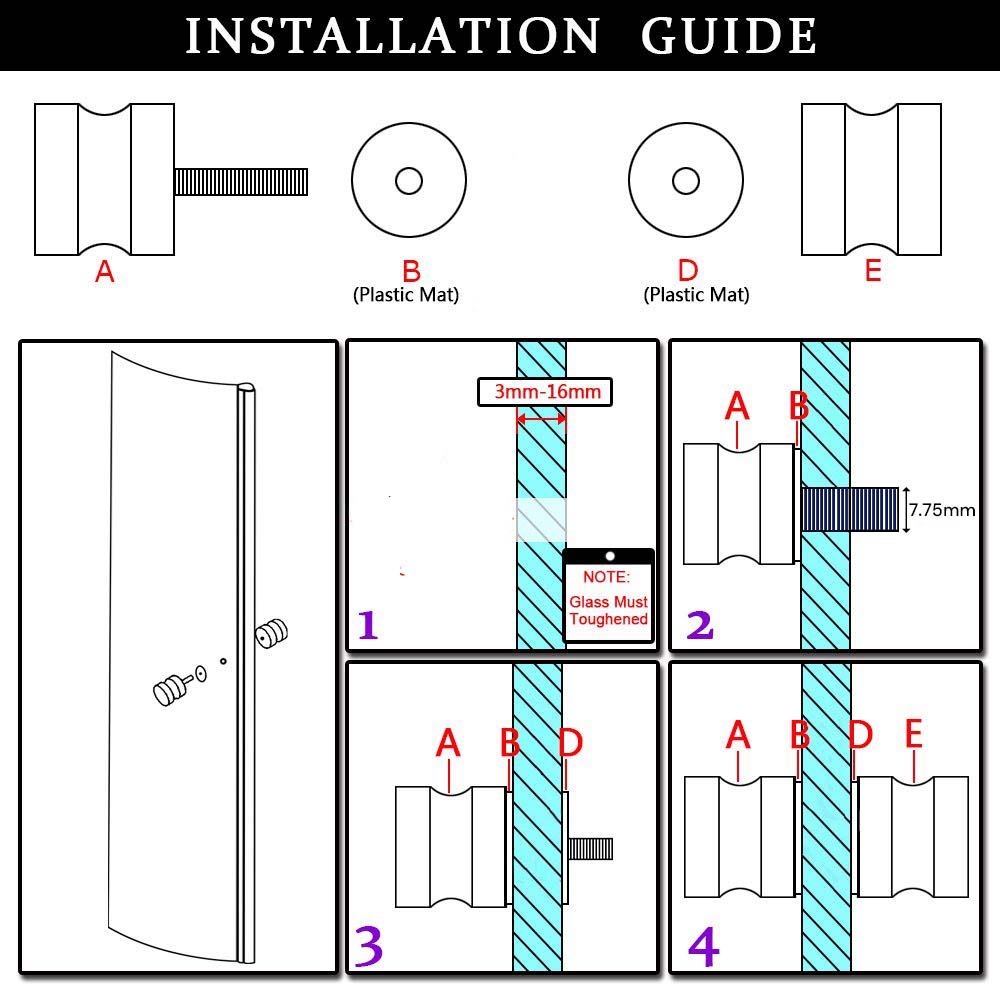 INSTALLATION GUIDE

A

B
(Plastic Mat)

D
(Plastic Mat)

E

3mm-16mm

NOTE:
Glass Must Toughened

1

A B

7.75mm

2

A B D

3

A B D E

4