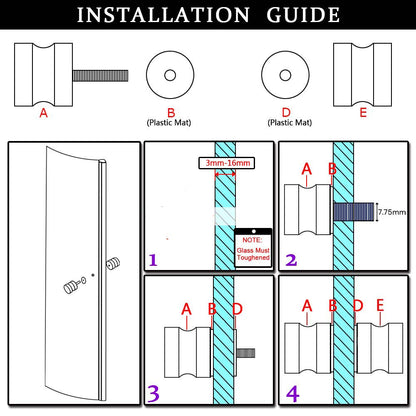 INSTALLATION GUIDE

A

B
(Plastic Mat)

D
(Plastic Mat)

E

3mm-16mm

NOTE:
Glass Must Toughened

1

A B

7.75mm

2

A B D

3

A B D E

4