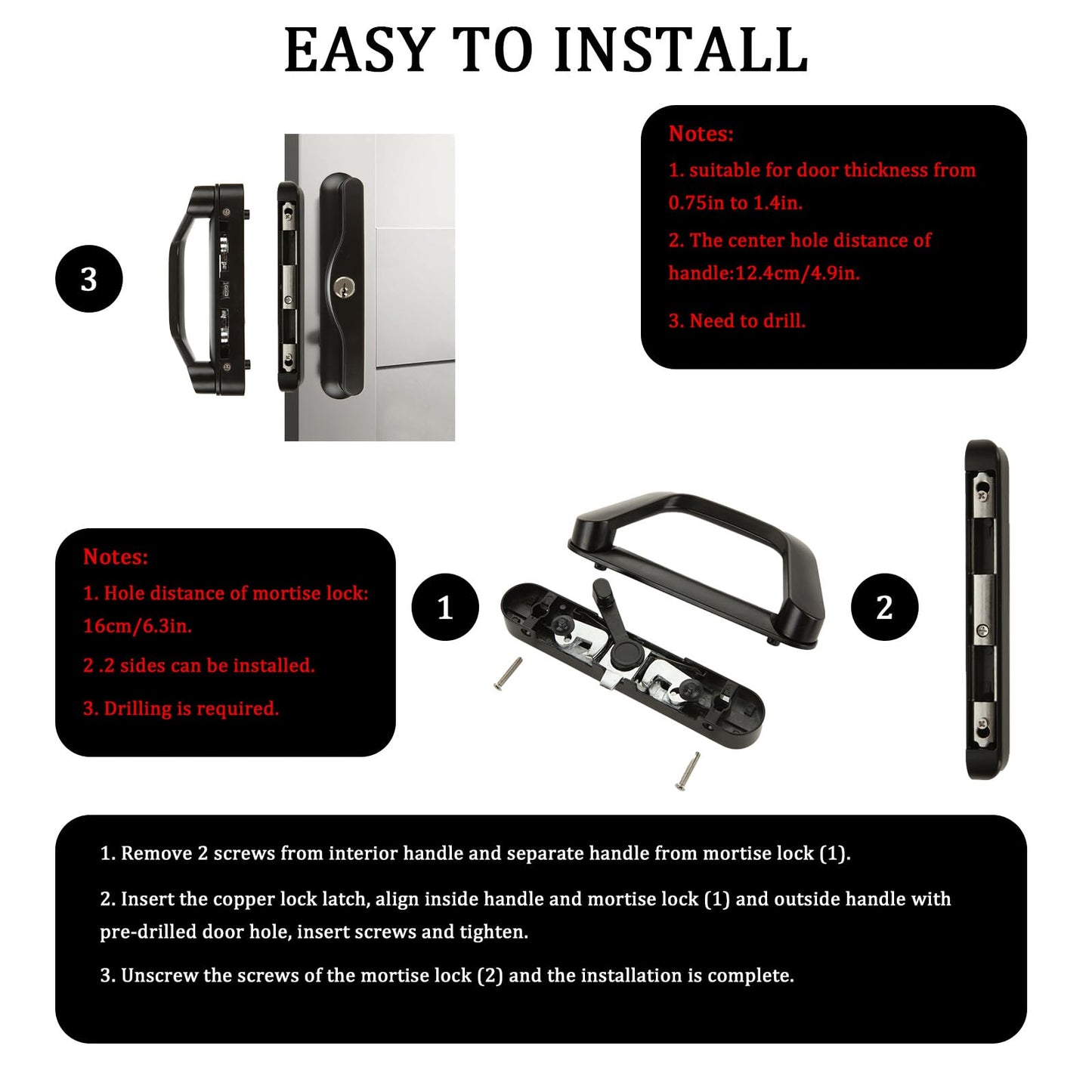 EASY TO INSTALL

3

Notes:
1. suitable for door thickness from 0.75in to 1.4in.
2. The center hole distance of handle:12.4cm/4.9in.
3. Need to drill.

Notes:
1. Hole distance of mortise lock: 16cm/6.3in.
2 .2 sides can be installed.
3. Drilling is required.

1

2

1. Remove 2 screws from interior handle and separate handle from mortise lock (1).

2. Insert the copper lock latch, align inside handle and mortise lock (1) and outside handle with pre-drilled door hole, insert screws and tighten.

3. Unscrew the screws of the mortise lock (2) and the installation is complete.