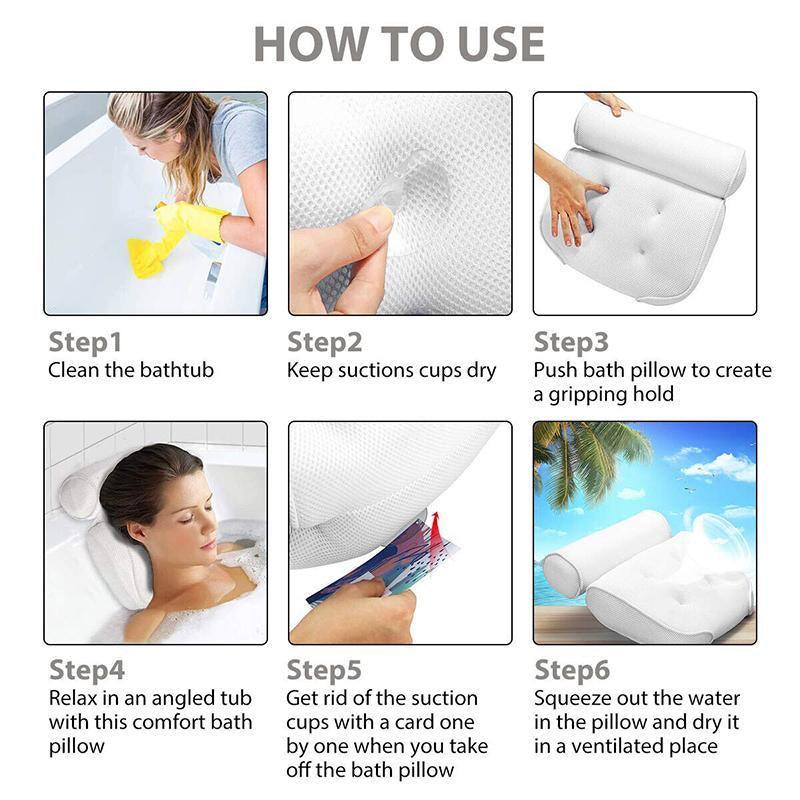 HOW TO USE

Step1
Clean the bathtub

Step2
Keep suctions cups dry

Step3
Push bath pillow to create a gripping hold

Step4
Relax in an angled tub with this comfort bath pillow

Step5
Get rid of the suction cups with a card one by one when you take off the bath pillow

Step6
Squeeze out the water in the pillow and dry it in a ventilated place