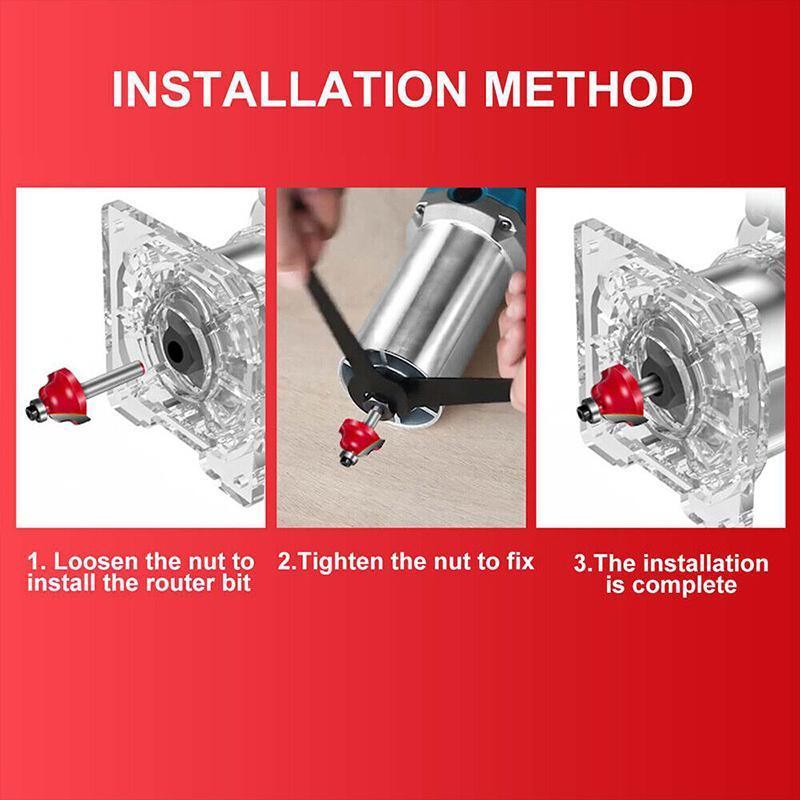 INSTALLATION METHOD

1. Loosen the nut to install the router bit

2.Tighten the nut to fix

3.The installation is complete