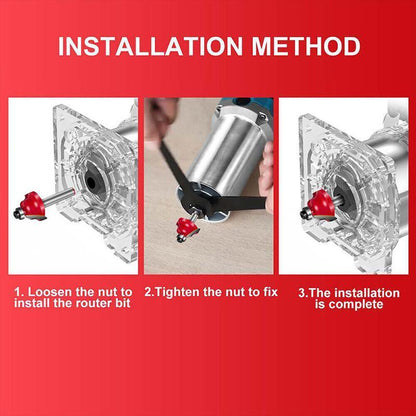 INSTALLATION METHOD

1. Loosen the nut to install the router bit

2.Tighten the nut to fix

3.The installation is complete