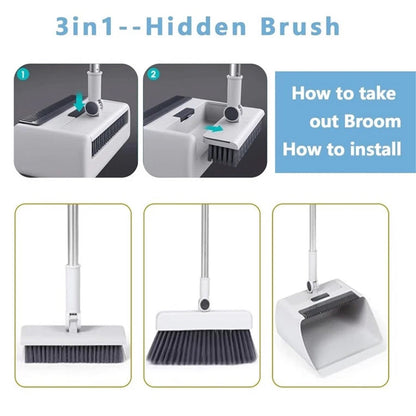 3in1--Hidden Brush

1

2

How to take out Broom
How to install