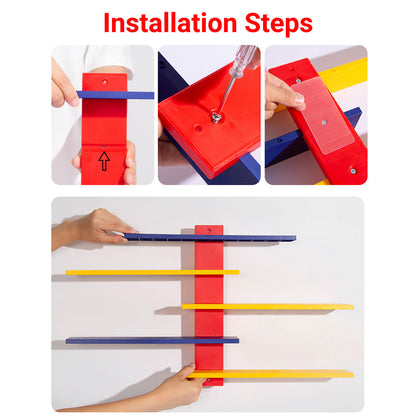 Installation Steps