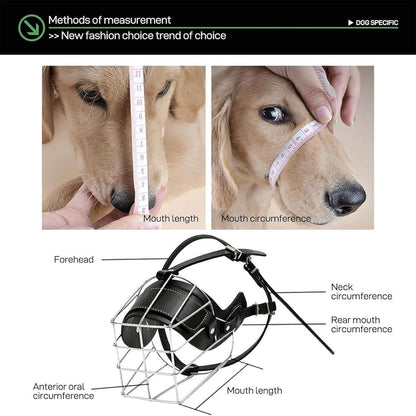 Methods of measurement
>> New fashion choice trend of choice
▶ DOG SPECIFIC

Mouth length
Mouth circumference

Forehead
Neck circumference
Rear mouth circumference
Anterior oral circumference
Mouth length