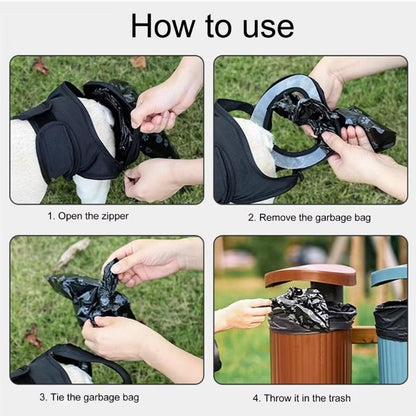 How to use

1. Open the zipper

2. Remove the garbage bag

3. Tie the garbage bag

4. Throw it in the trash