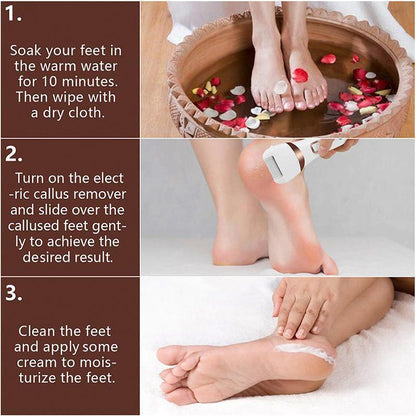 1.

Soak your feet in the warm water for 10 minutes. Then wipe with a dry cloth.

2.

Turn on the electric callus remover and slide over the callused feet gently to achieve the desired result.

3.

Clean the feet and apply some cream to moisturize the feet.