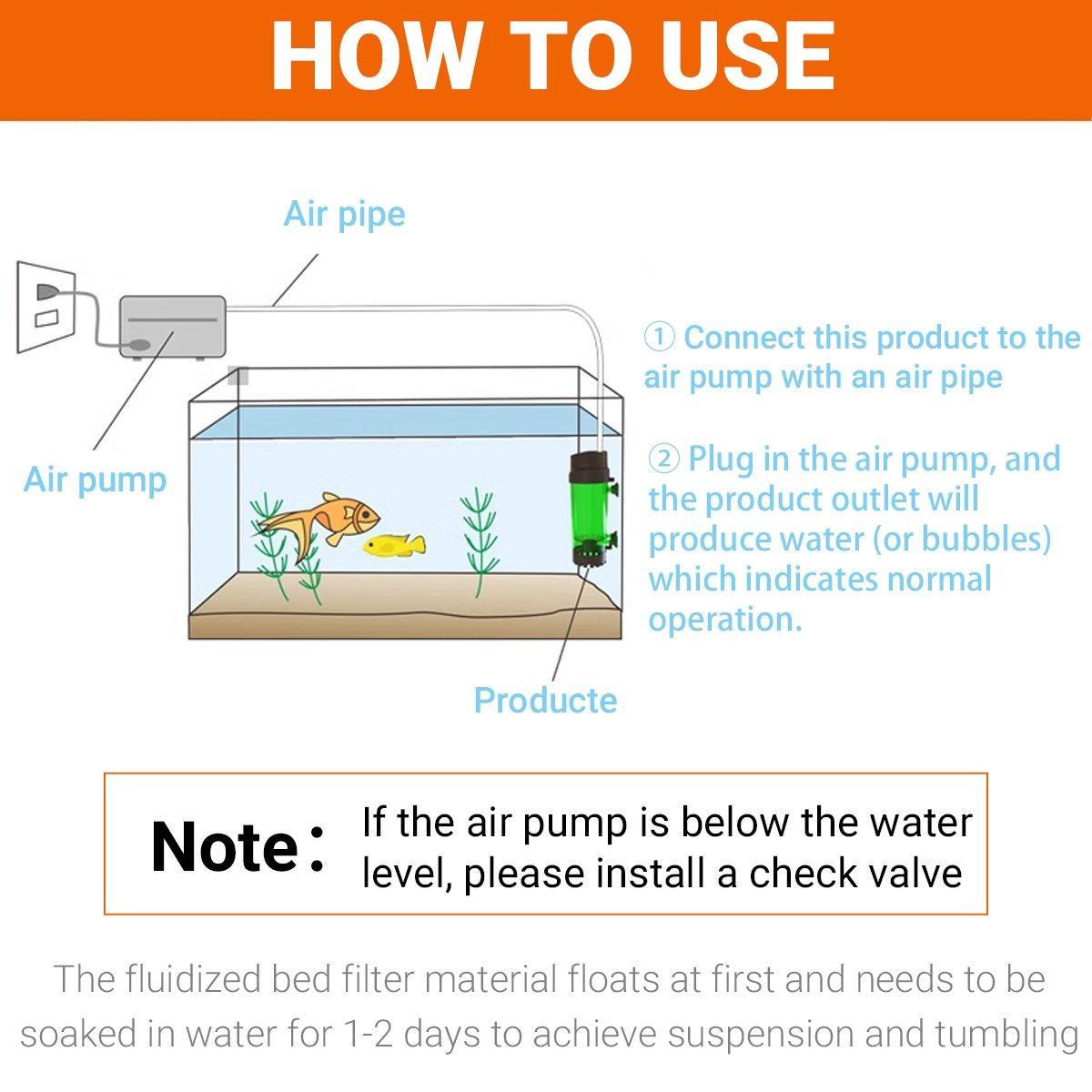 HOW TO USE

Air pipe

Air pump

Producte

① Connect this product to the air pump with an air pipe

② Plug in the air pump, and the product outlet will produce water (or bubbles) which indicates normal operation.

Note: If the air pump is below the water level, please install a check valve

The fluidized bed filter material floats at first and needs to be soaked in water for 1-2 days to achieve suspension and tumbling