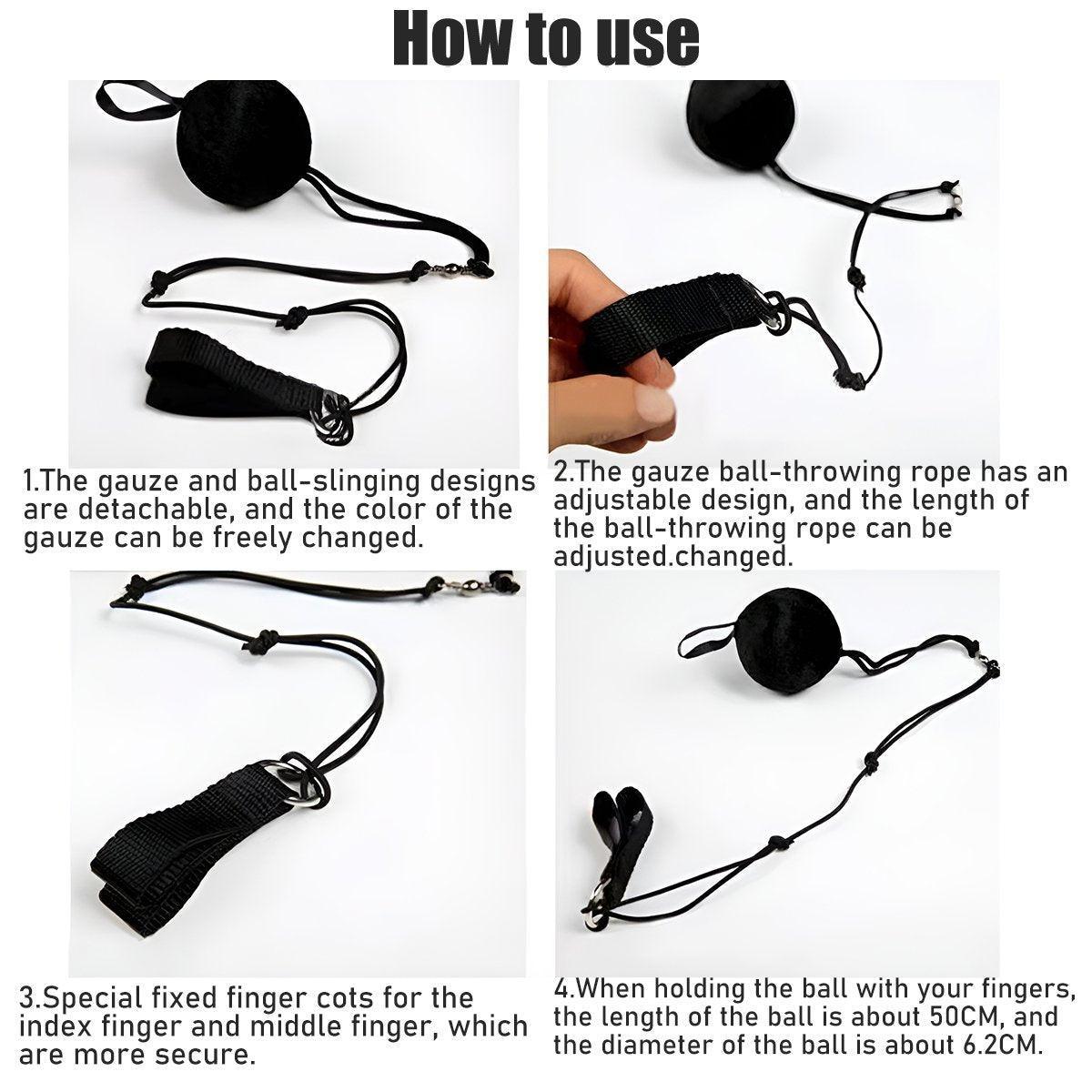 How to use

1.The gauze and ball-slinging designs are detachable, and the color of the gauze can be freely changed.

2.The gauze ball-throwing rope has an adjustable design, and the length of the ball-throwing rope can be adjusted.changed.

3.Special fixed finger cots for the index finger and middle finger, which are more secure.

4.When holding the ball with your fingers, the length of the ball is about 50CM, and the diameter of the ball is about 6.2CM.