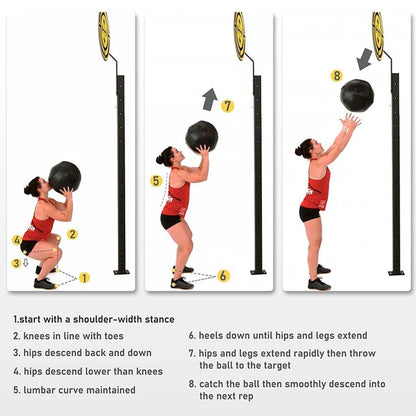 4
2
3
1
5
7
6
8

1.start with a shoulder-width stance

2. knees in line with toes

3. hips descend back and down

4. hips descend lower than knees

5. lumbar curve maintained

6. heels down until hips and legs extend

7. hips and legs extend rapidly then throw the ball to the target

8. catch the ball then smoothly descend into the next rep