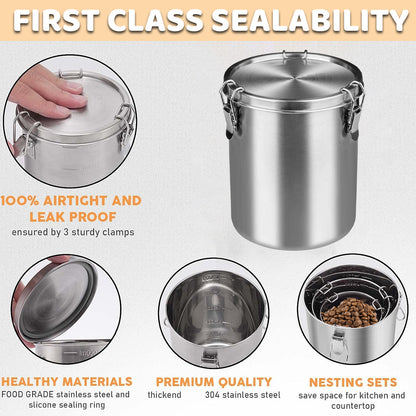 FIRST CLASS SEALABILITY

100% AIRTIGHT AND LEAK PROOF

ensured by 3 sturdy clamps

HEALTHY MATERIALS

FOOD GRADE stainless steel and slicone sealing ring

PREMIUM QUALITY

thickend 304 stainless steel

NESTING SETS

save space for kitchen and countertop