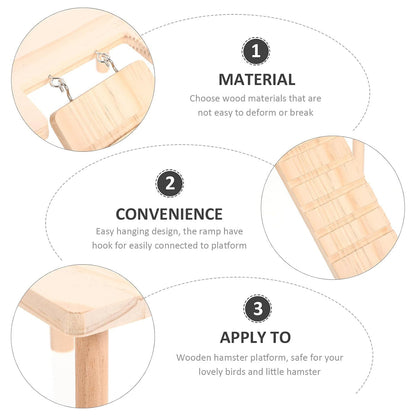 1

MATERIAL

Choose wood materials that are not easy to deform or break

2

CONVENIENCE

Easy hanging design, the ramp have hook for easily connected to platform

3

APPLY TO

Wooden hamster platform, safe for your lovely birds and little hamster