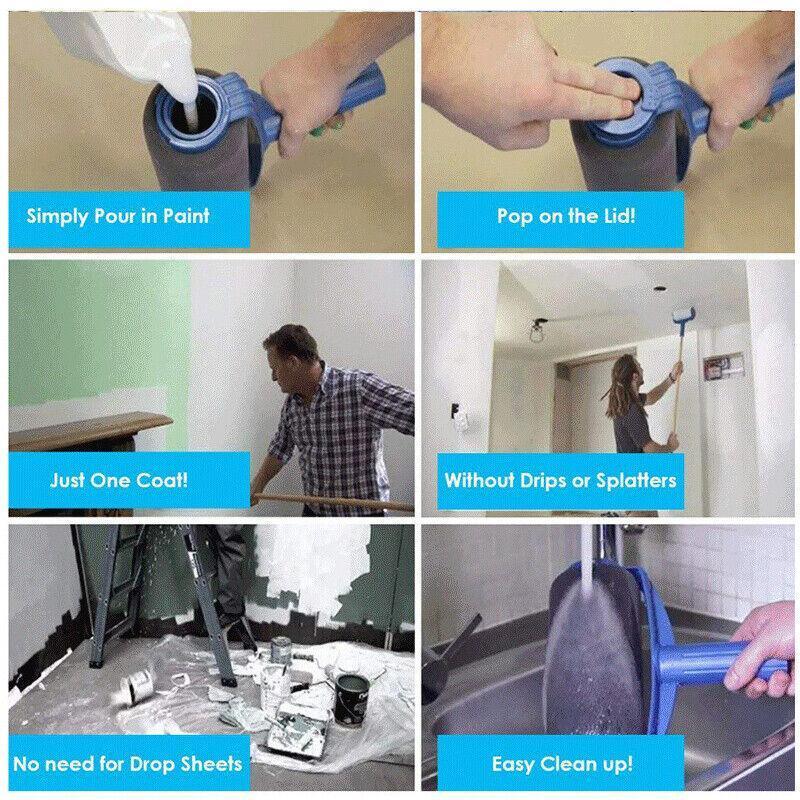 Simply Pour in Paint

Pop on the Lid!

Just One Coat!

Without Drips or Splatters

No need for Drop Sheets

Easy Clean up!