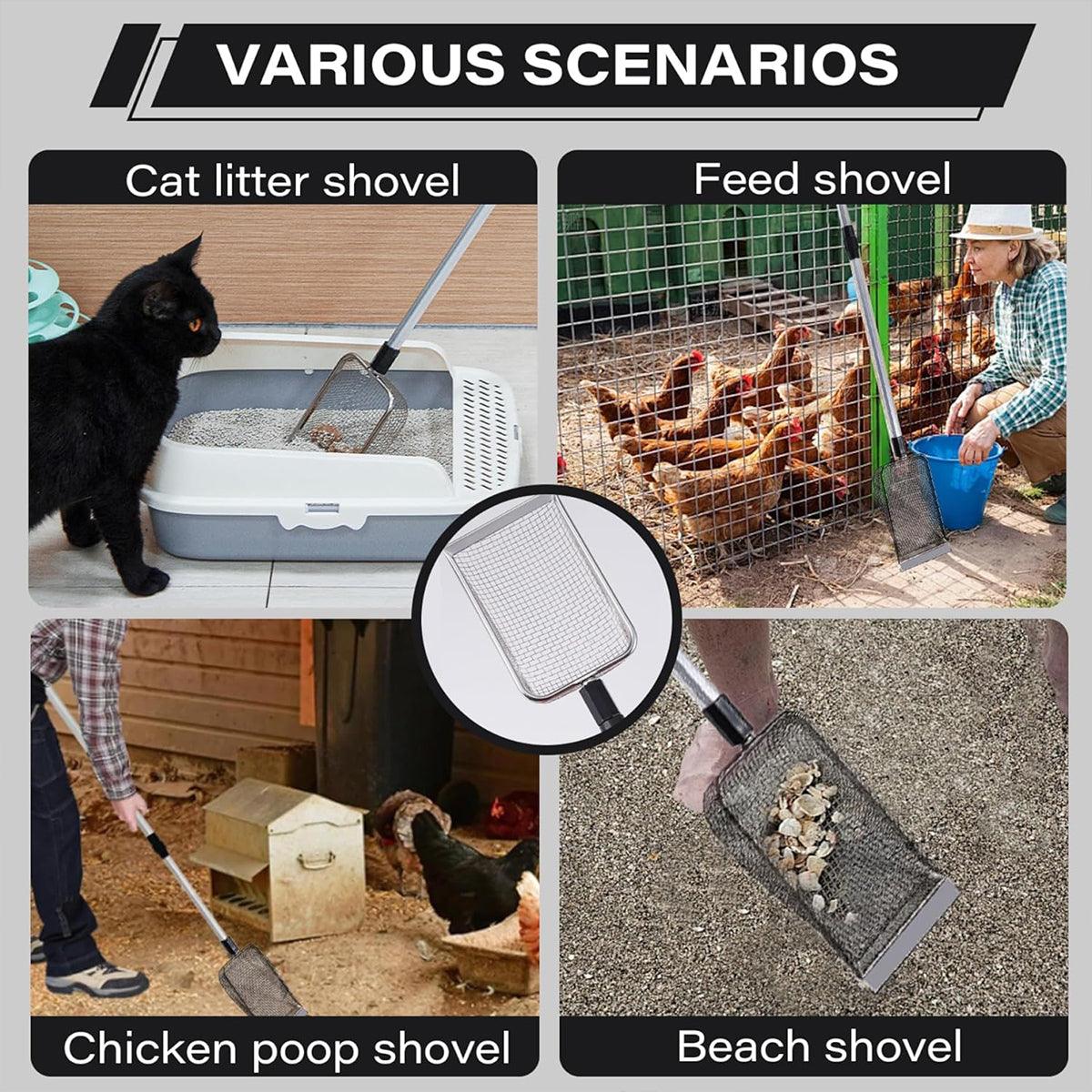 VARIOUS SCENARIOS

Cat litter shovel

Feed shovel

Chicken poop shovel

Beach shovel