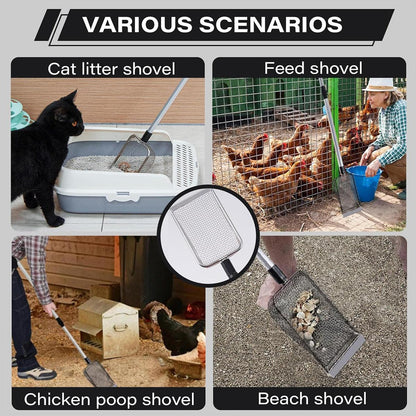 VARIOUS SCENARIOS

Cat litter shovel

Feed shovel

Chicken poop shovel

Beach shovel