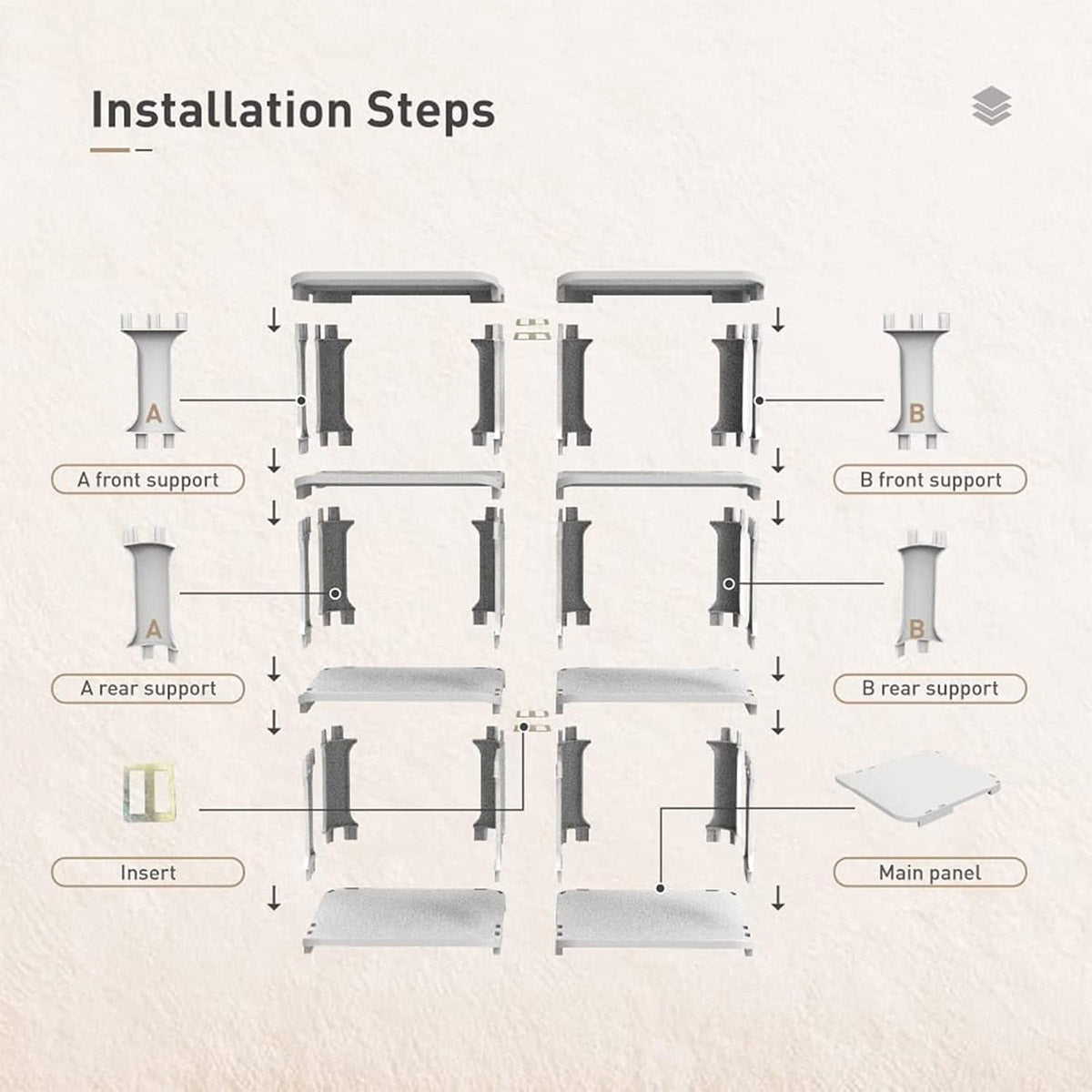 Installation Steps

A

A front support

A

A rear support

Insert

B

B front support

B

B rear support

Main panel