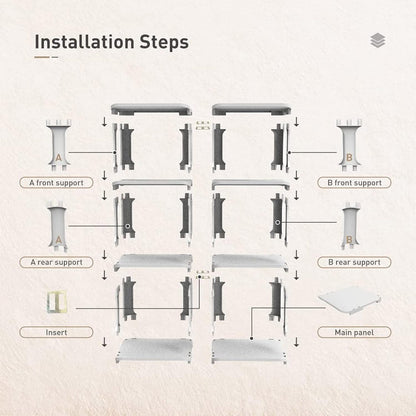 Installation Steps

A

A front support

A

A rear support

Insert

B

B front support

B

B rear support

Main panel