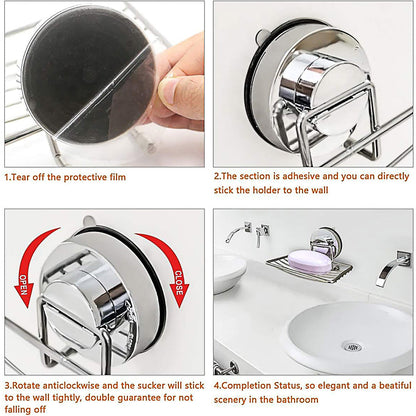 1.Tear off the protective film

2.The section is adhesive and you can directly stick the holder to the wall

OPEN

CLOSE

3.Rotate anticlockwise and the sucker will stick to the wall tightly, double guarantee for not falling off

4.Completion Status, so elegant and a beatiful scenery in the bathroom