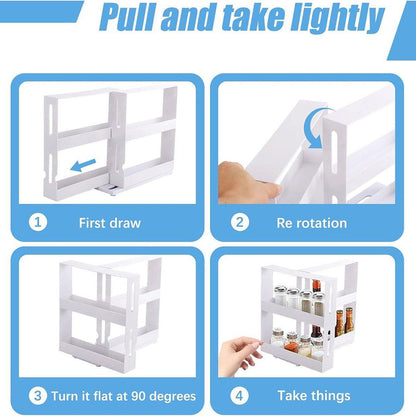 Pull and take lightly

1 First draw

2 Re rotation

3 Turn it flat at 90 degrees

4 Take things