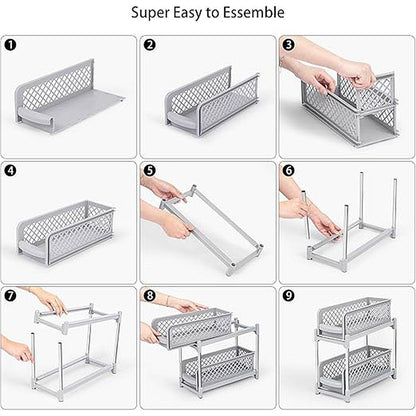 Super Easy to Essemble

1

2

3

4

5

6

7

8

9