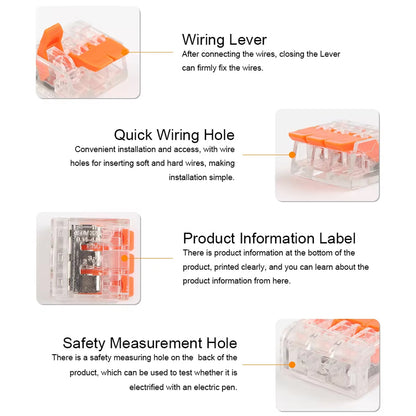 Wiring Lever
After connecting the wires, closing the Lever can firmly fix the wires.

Quick Wiring Hole
Convenient installation and access, with wire holes for inserting soft and hard wires, making installation simple.

Product Information Label
There is product information at the bottom of the product, printed clearly, and you can learn about the product information from here.

Safety Measurement Hole
There is a safety measuring hole on the back of the product, which can be used to test whether it is electrified with an electric pen.