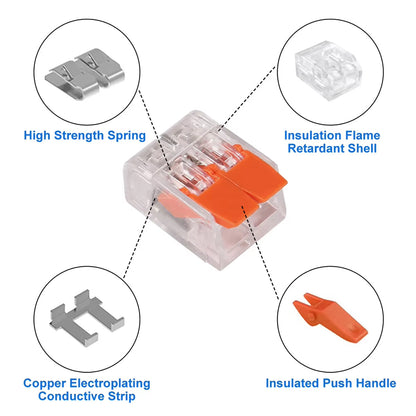 High Strength Spring

Insulation Flame Retardant Shell

Copper Electroplating Conductive Strip

Insulated Push Handle