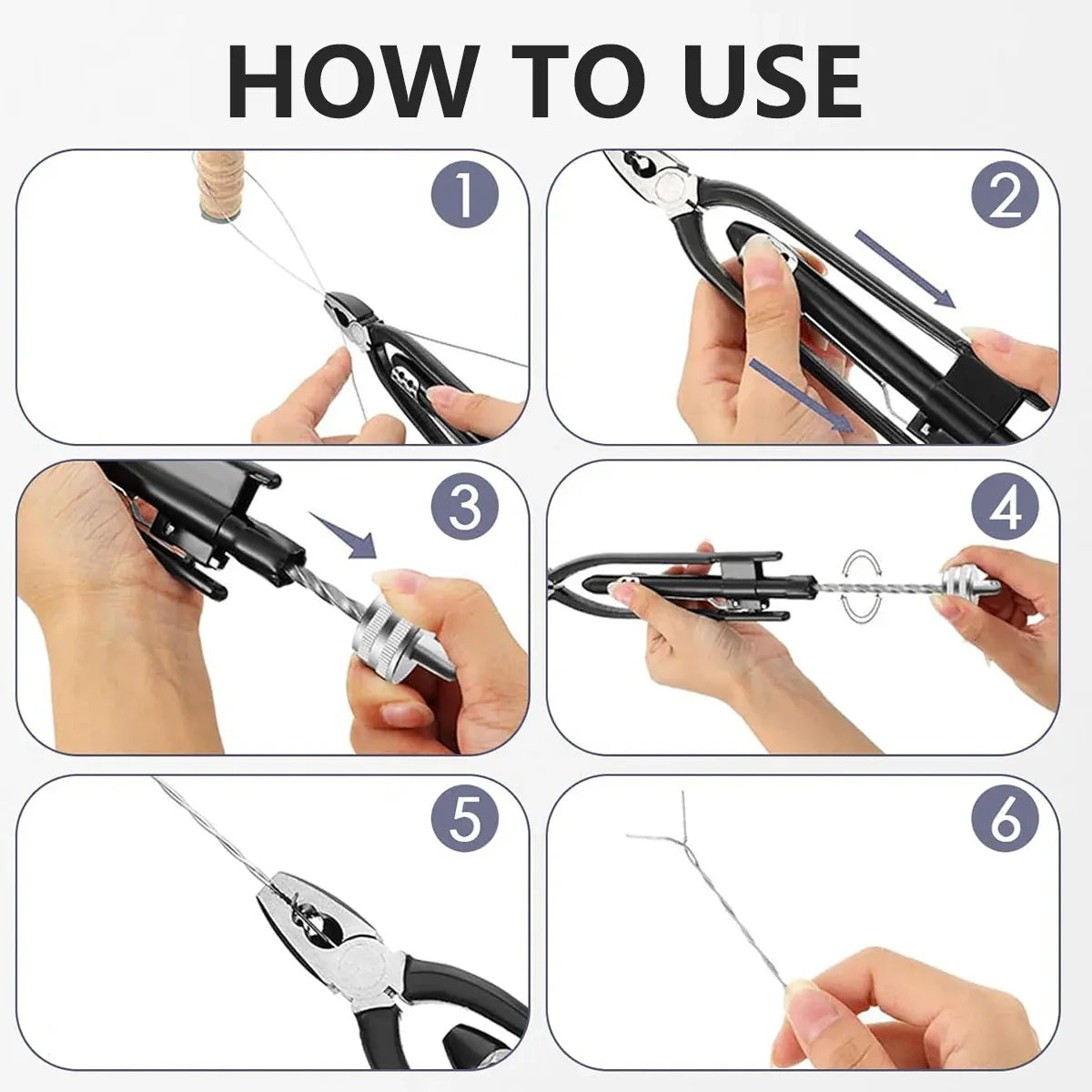 HOW TO USE

1

2

3

4

5

6