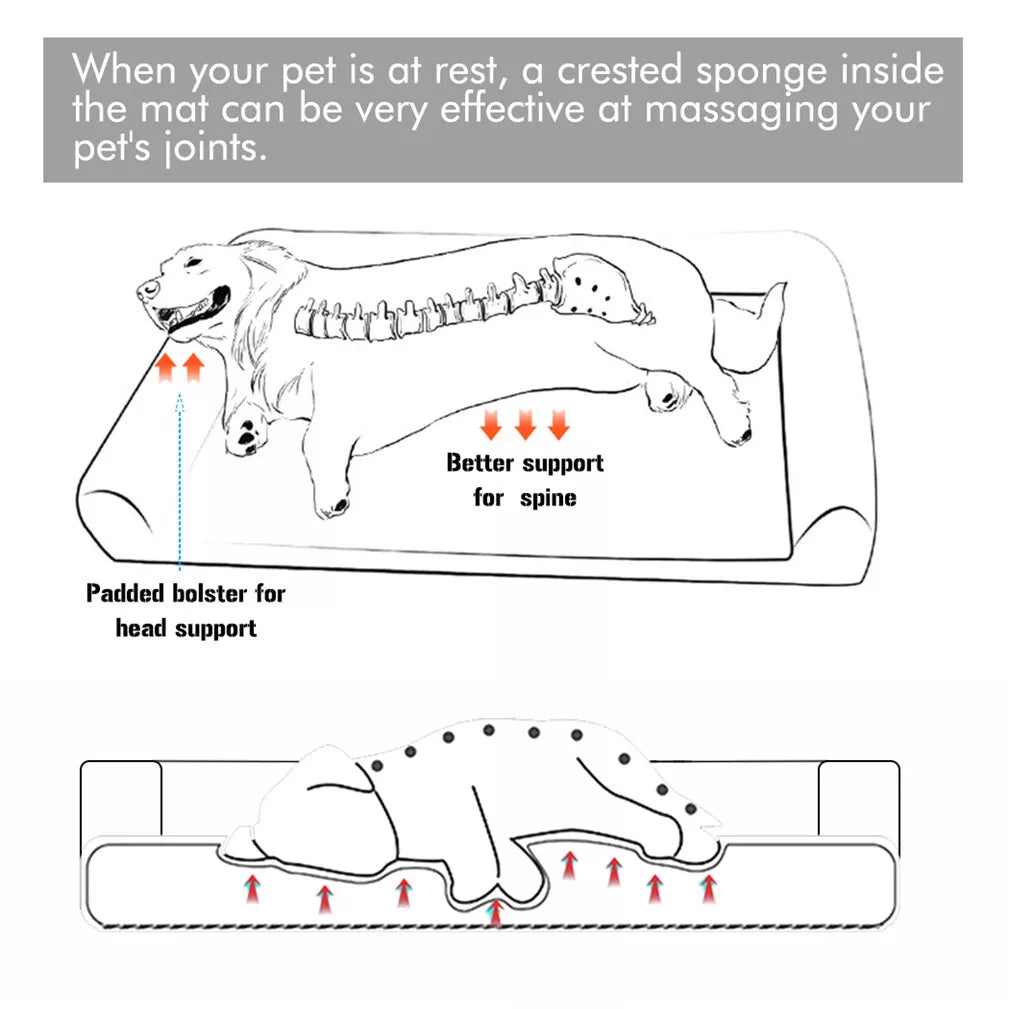 When your pet is at rest, a crested sponge inside the mat can be very effective at massaging your pet's joints.

Better support for spine

Padded bolster for head support