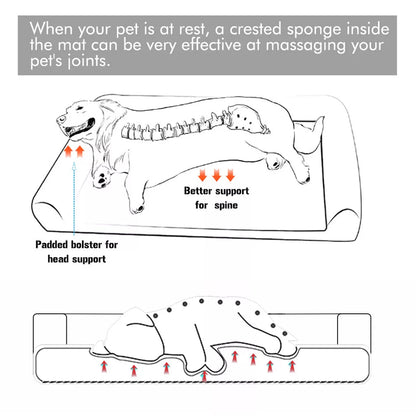 When your pet is at rest, a crested sponge inside the mat can be very effective at massaging your pet's joints.

Better support for spine

Padded bolster for head support