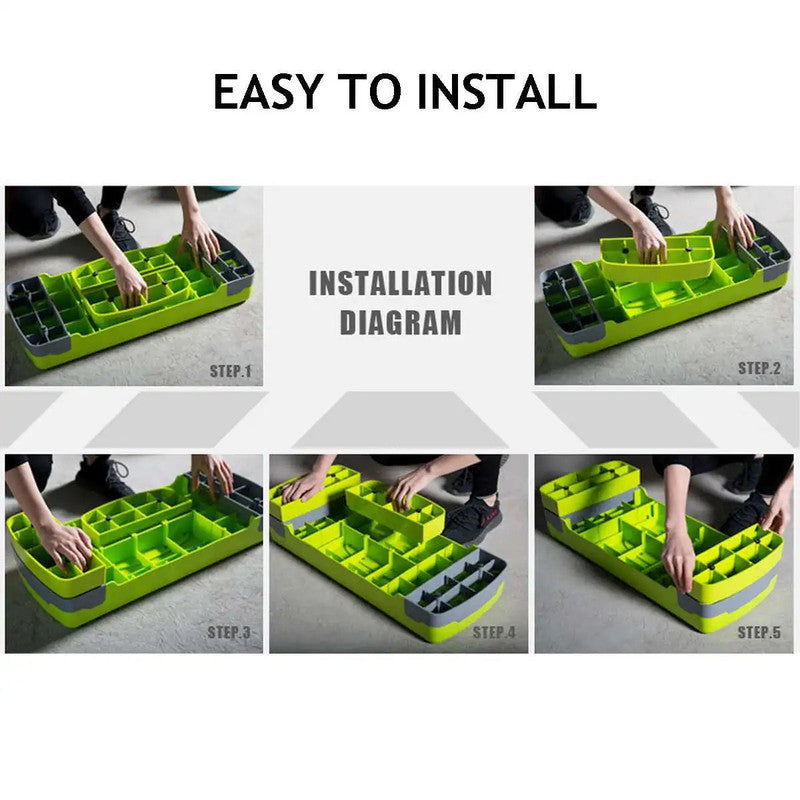 EASY TO INSTALL

STEP.1

INSTALLATION DIAGRAM

STEP.2

STEP.3

STEP.4

STEP.5