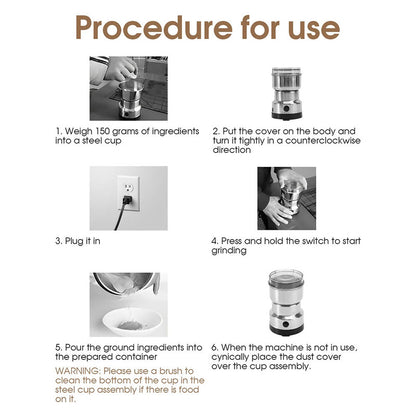 Procedure for use

1. Weigh 150 grams of ingredients into a steel cup

2. Put the cover on the body and turn it tightly in a counterclockwise direction

3. Plug it in

4. Press and hold the switch to start grinding

5. Pour the ground ingredients into the prepared container

WARNING: Please use a brush to clean the bottom of the cup in the steel cup assembly if there is food on it.

6. When the machine is not in use, cynically place the dust cover over the cup assembly.