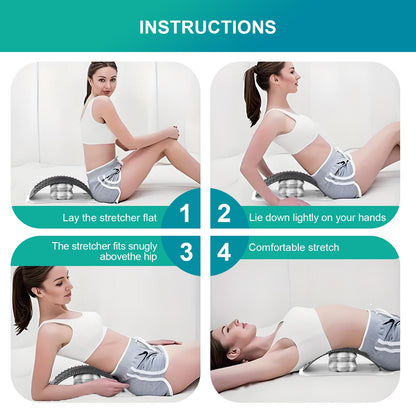 INSTRUCTIONS

Lay the stretcher flat 1

2 Lie down lightly on your hands

The stretcher fits snugly abovethe hip 3

4 Comfortable stretch