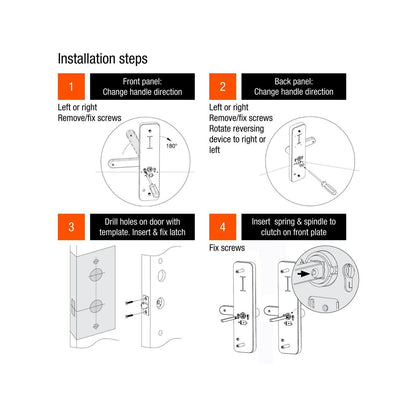 Installation steps

1

Front panel:
Change handle direction

Left or right
Remove/fix screws

180°

2

Back panel:
Change handle direction

Left or right
Remove/fix screws
Rotate reversing device to right or left

3

Drill holes on door with template. Insert & fix latch

4

Insert spring & spindle to clutch on front plate

Fix screws