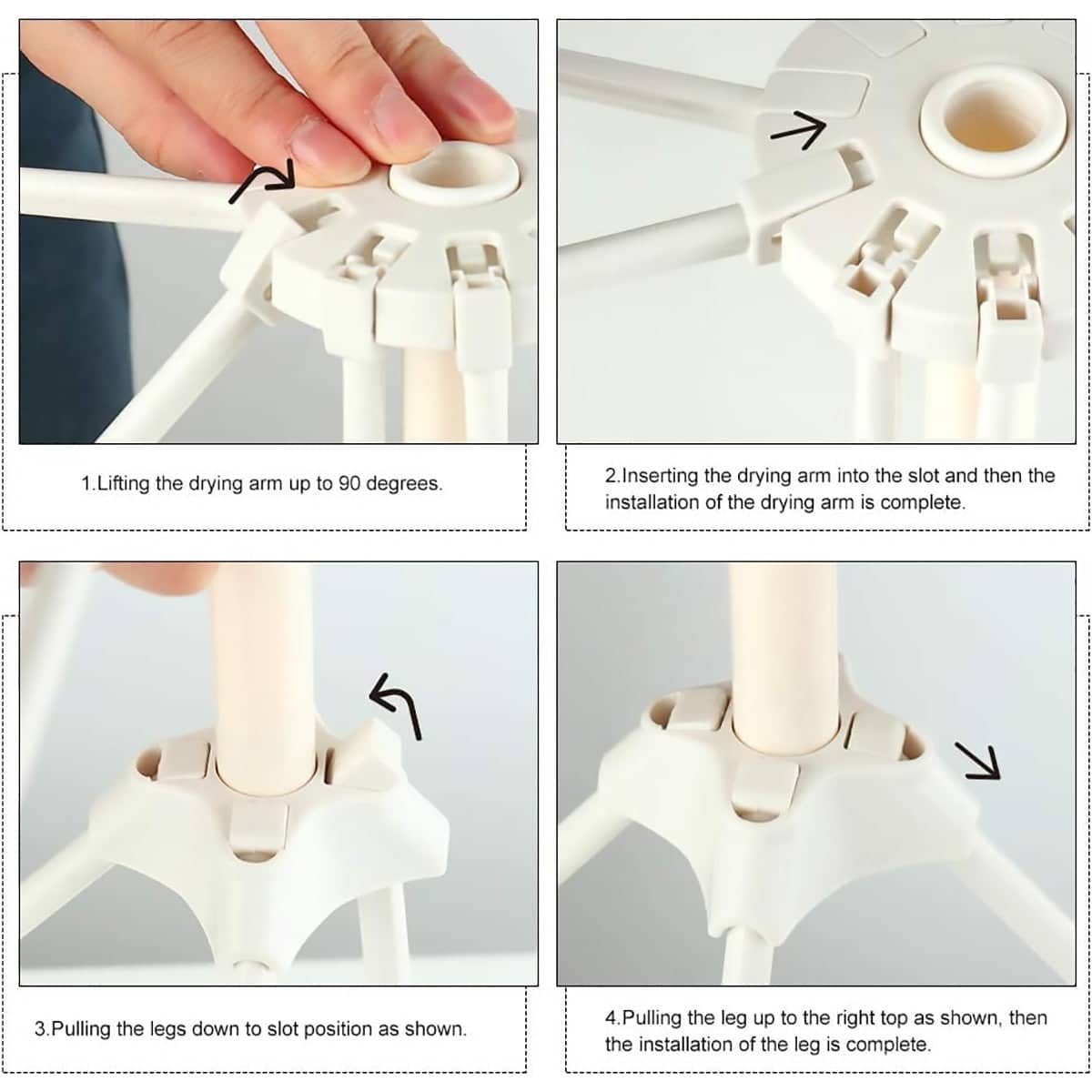 1.Lifting the drying arm up to 90 degrees.

2.Inserting the drying arm into the slot and then the installation of the drying arm is complete.

3.Pulling the legs down to slot position as shown.

4.Pulling the leg up to the right top as shown, then the installation of the leg is complete.