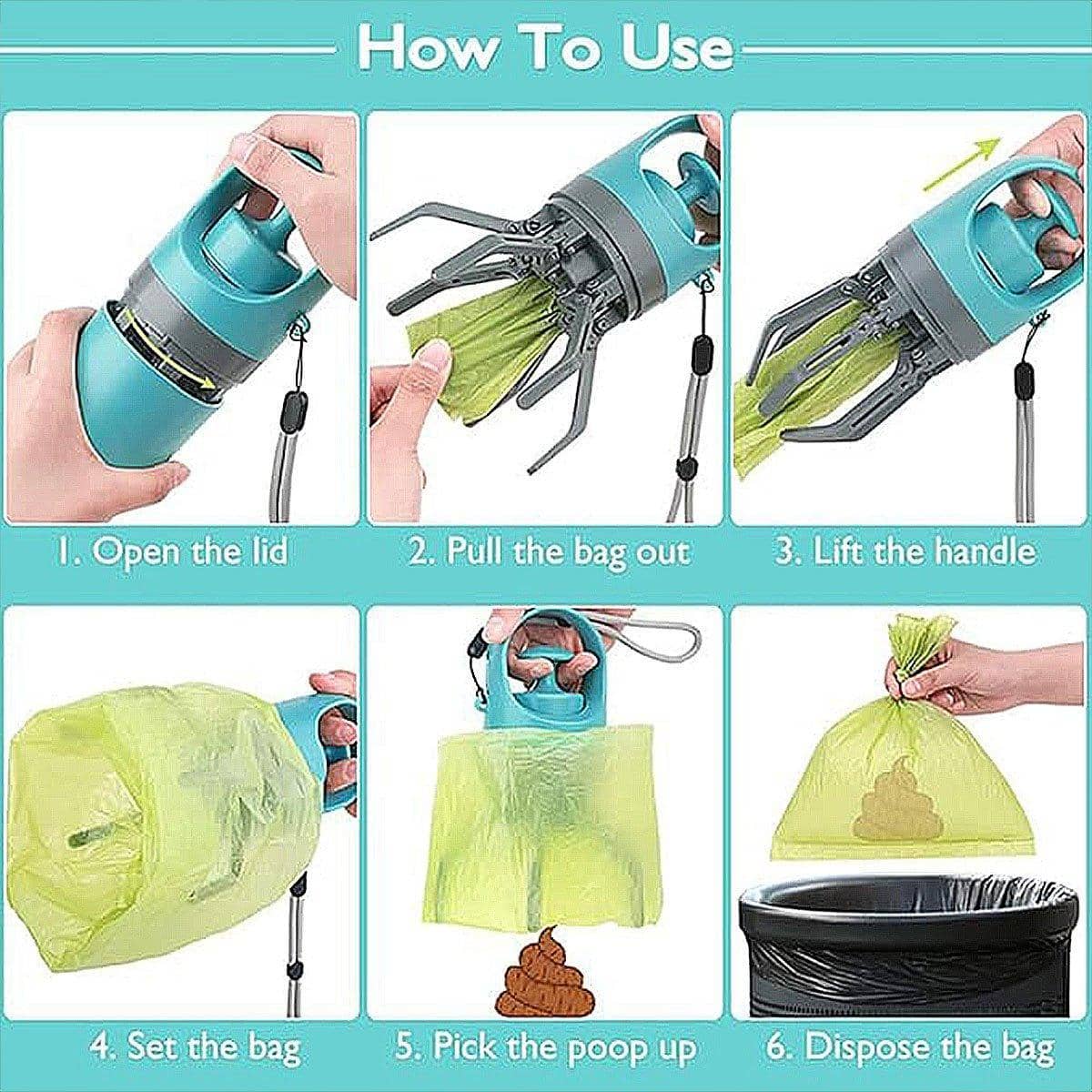 How To Use

1. Open the lid

2. Pull the bag out

3. Lift the handle

4. Set the bag

5. Pick the poop up

6. Dispose the bag